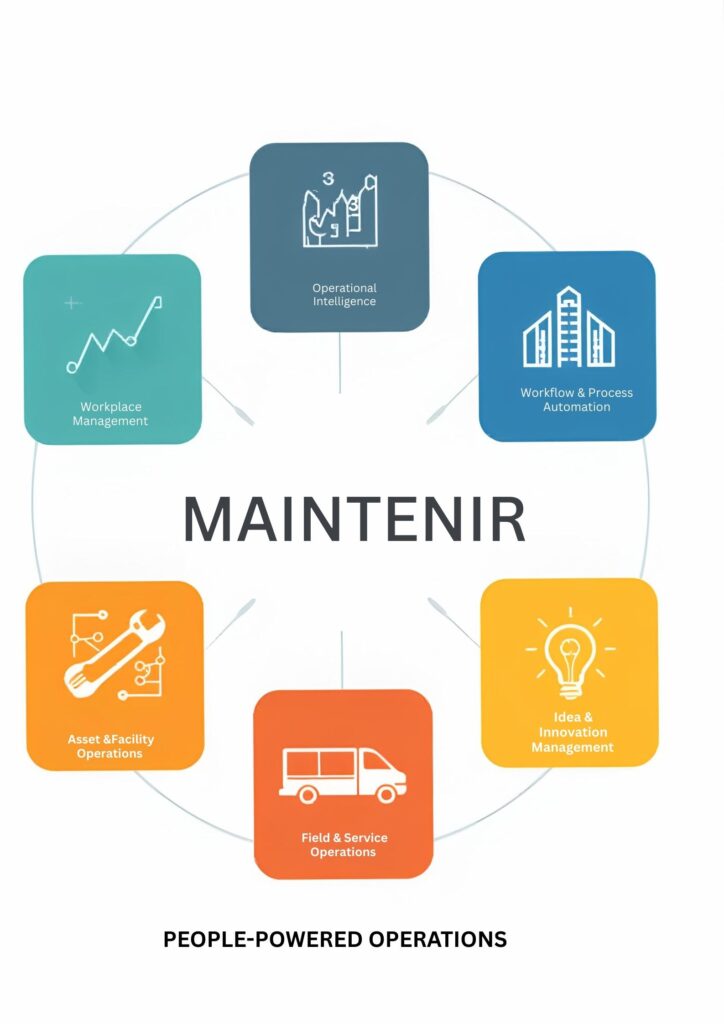 3
3

Operational Intelligence

Workplace Management

Workflow & Process Automation

MAINTENIR

Asset &Facility Operations

Idea & Innovation Management

Field & Service Operations

PEOPLE-POWERED OPERATIONS