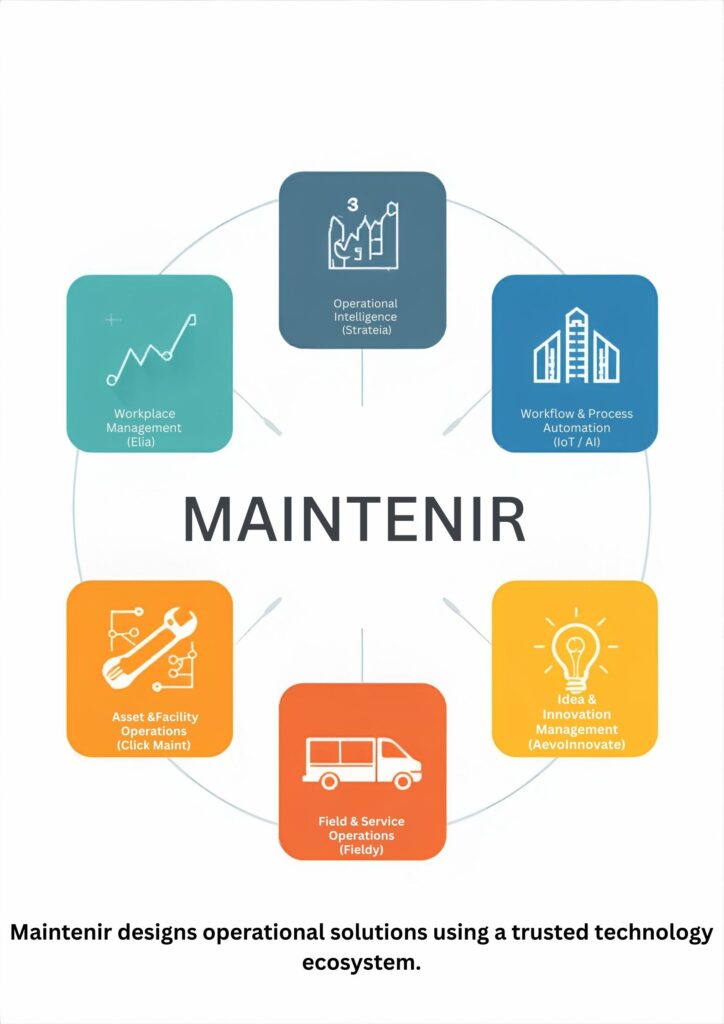 3

Operational Intelligence (Strateia)

Workplace Management (Elia)

Workflow & Process Automation (IoT / AI)

MAINTENIR

Asset &Facility Operations (Click Maint)

Idea & Innovation Management (AevoInnovate)

Field & Service Operations (Fieldy)

Maintenir designs operational solutions using a trusted technology ecosystem.